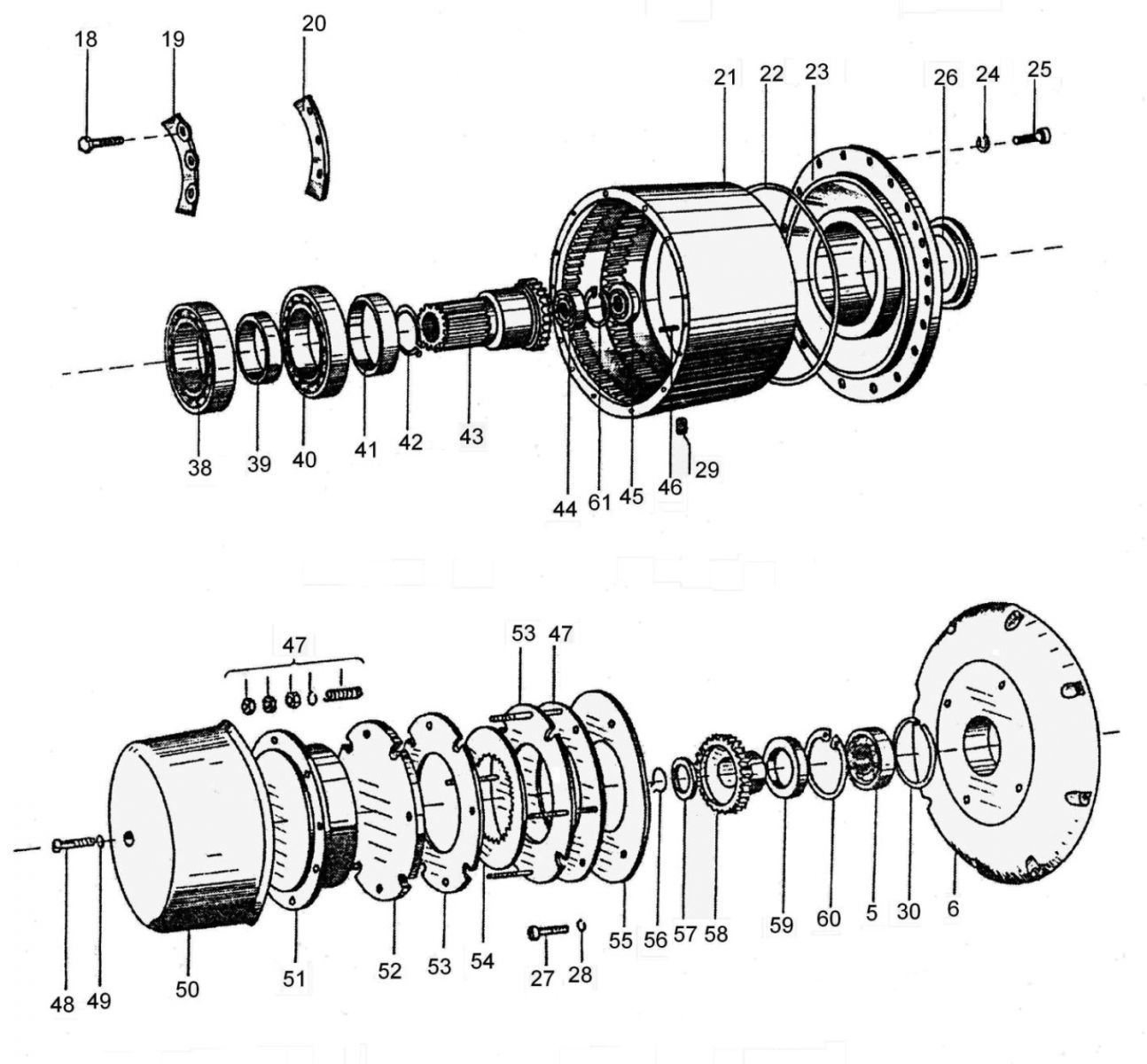 18 19 20 21 22 23 26 24 25

38 39 40 41 42 43 44 61 45 46 29

47 53 47

48 49 50 51 52 53 54 27 28 55 56 57 58 59 60 5 30 6